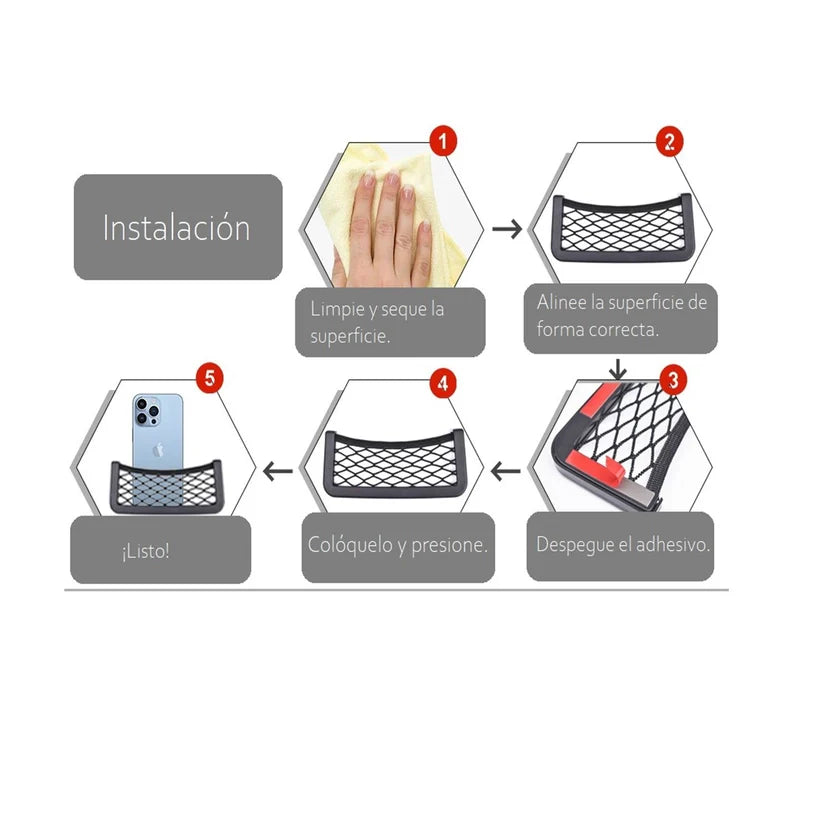 Instalación

1

Limpie y seque la superficie.

2

Alinee la superficie de forma correcta.

3

Despegue el adhesivo.

4

Colóquelo y presione.

5

¡Listo!