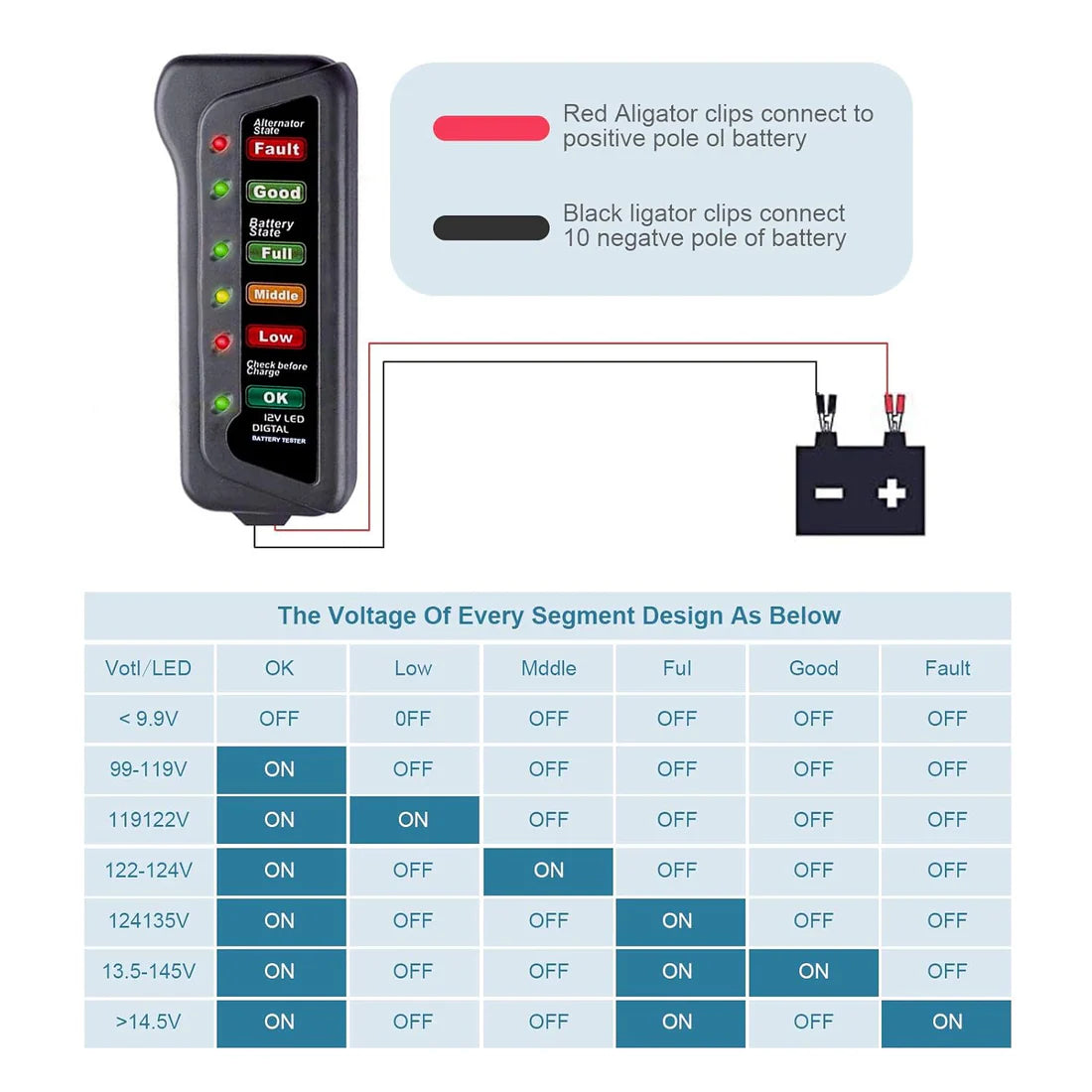 Alternator State
Fault
Good
Battery State
Full
Middle
Low
Check before Charge
OK
12V LED DIGITAL BATTERY TESTER

Red Aligator clips connect to positive pole ol battery

Black ligator clips connect 10 negatve pole of battery

The Voltage Of Every Segment Design As Below

| Votl/LED | OK | Low | Mddle | Ful | Good | Fault |
|---|---|---|---|---|---|---|
| < 9.9V | OFF | 0FF | OFF | OFF | OFF | OFF |
| 99-119V | ON | OFF | OFF | OFF | OFF | OFF |
| 119122V | ON | ON | OFF | OFF | OFF | OFF |
| 122-124V | ON | OFF | ON | OFF | OFF | OFF |
| 124135V | ON | OFF | OFF | ON | OFF | OFF |
| 13.5-145V | ON | OFF | OFF | ON | ON | OFF |
| >14.5V | ON | OFF | OFF | ON | OFF | ON |