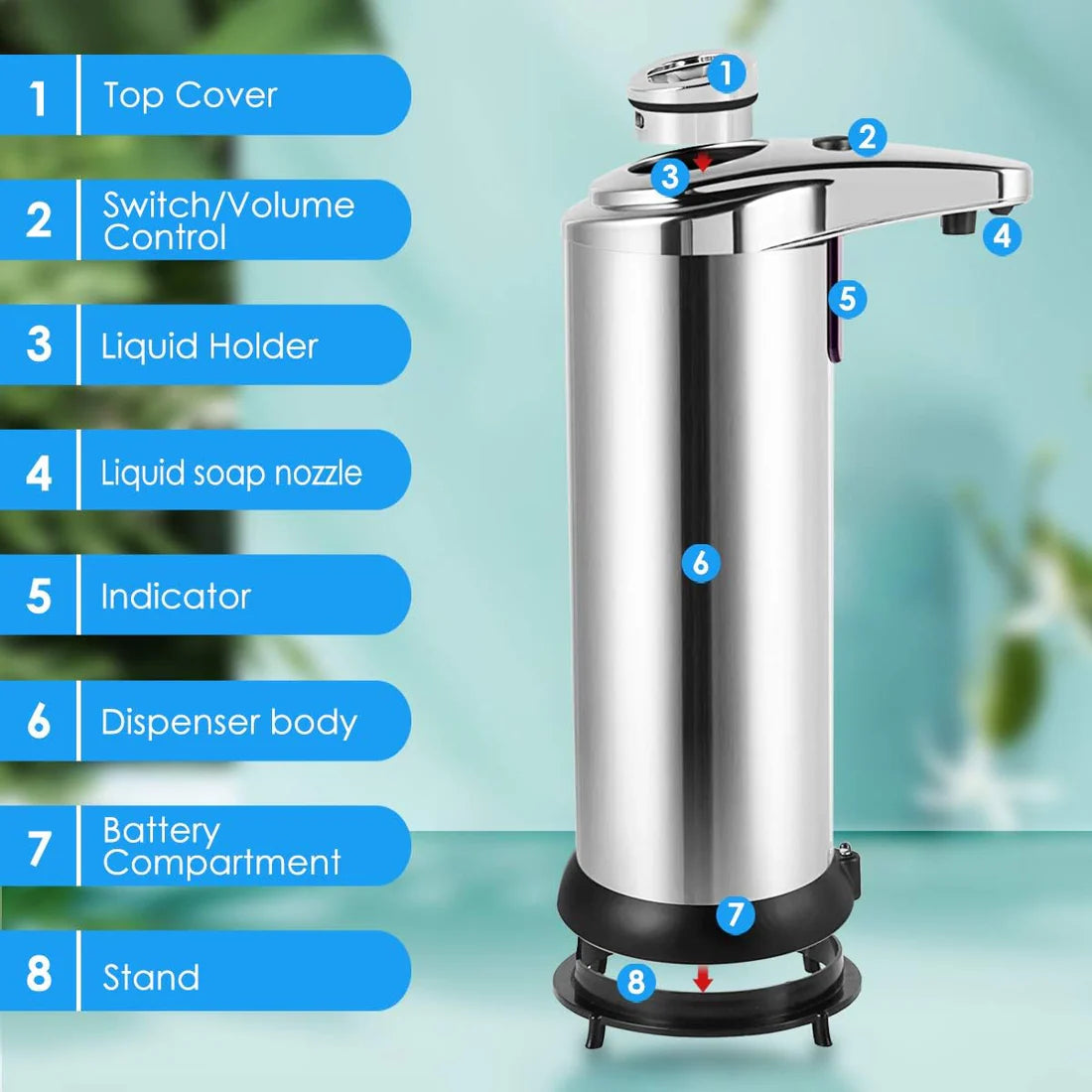 1 Top Cover

2 Switch/Volume Control

3 Liquid Holder

4 Liquid soap nozzle

5 Indicator

6 Dispenser body

7 Battery Compartment

8 Stand

1
2
3
4
5
6
7
8