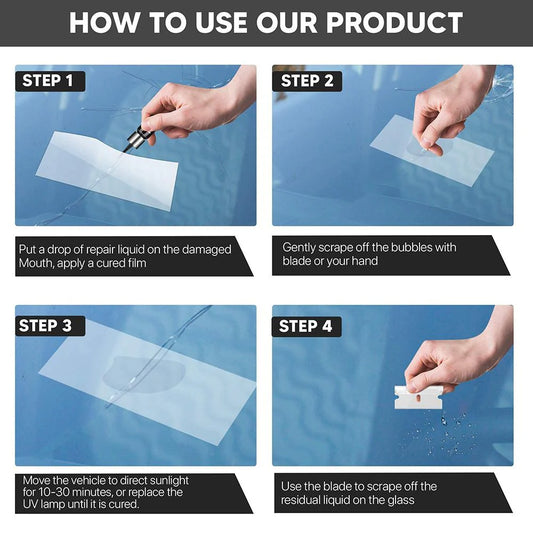 HOW TO USE OUR PRODUCT

STEP 1

Put a drop of repair liquid on the damaged Mouth, apply a cured film

STEP 2

Gently scrape off the bubbles with blade or your hand

STEP 3

Move the vehicle to direct sunlight for 10-30 minutes, or replace the UV lamp until it is cured.

STEP 4

Use the blade to scrape off the residual liquid on the glass