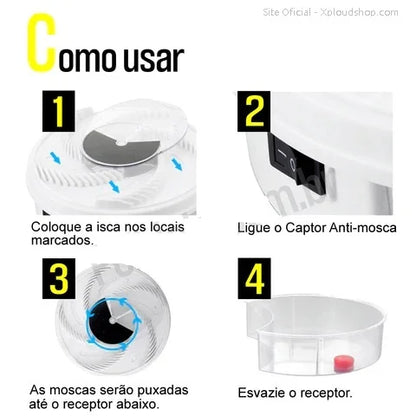 Site Oficial - Xploudshop.com

Como usar

1

Coloque a isca nos locais marcados.

2

Ligue o Captor Anti-mosca

3

As moscas serão puxadas até o receptor abaixo.

4

Esvazie o receptor.