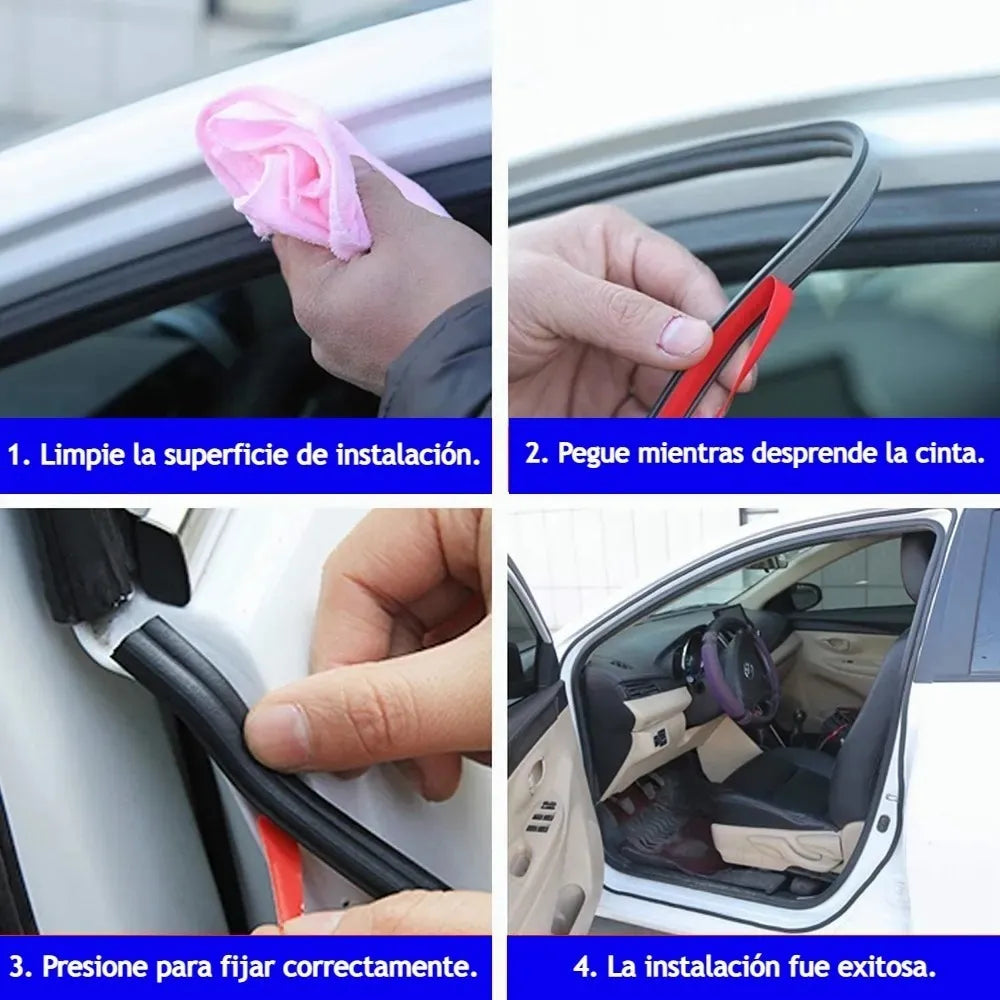 1. Limpie la superficie de instalación.

2. Pegue mientras desprende la cinta.

3. Presione para fijar correctamente.

4. La instalación fue exitosa.