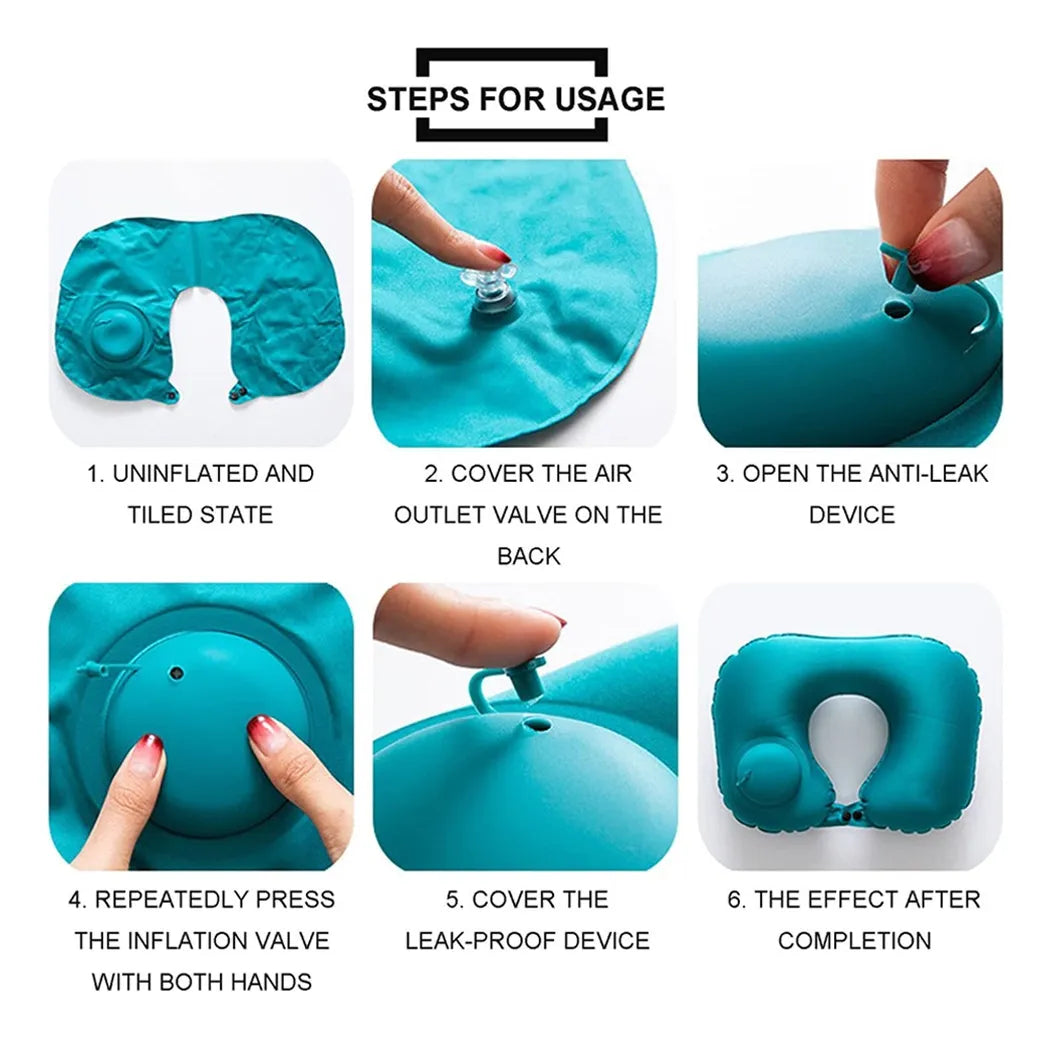 STEPS FOR USAGE

1. UNINFLATED AND TILED STATE

2. COVER THE AIR OUTLET VALVE ON THE BACK

3. OPEN THE ANTI-LEAK DEVICE

4. REPEATEDLY PRESS THE INFLATION VALVE WITH BOTH HANDS

5. COVER THE LEAK-PROOF DEVICE

6. THE EFFECT AFTER COMPLETION