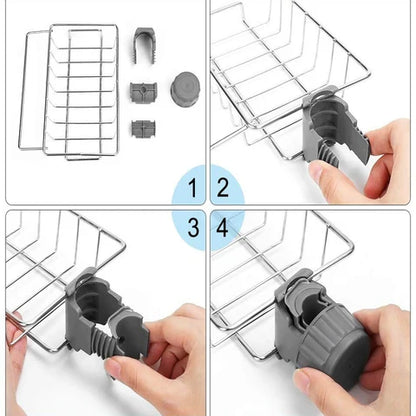 1 2
3 4