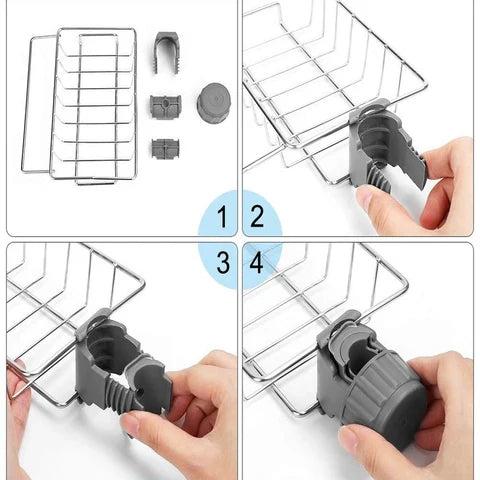 1 2
3 4