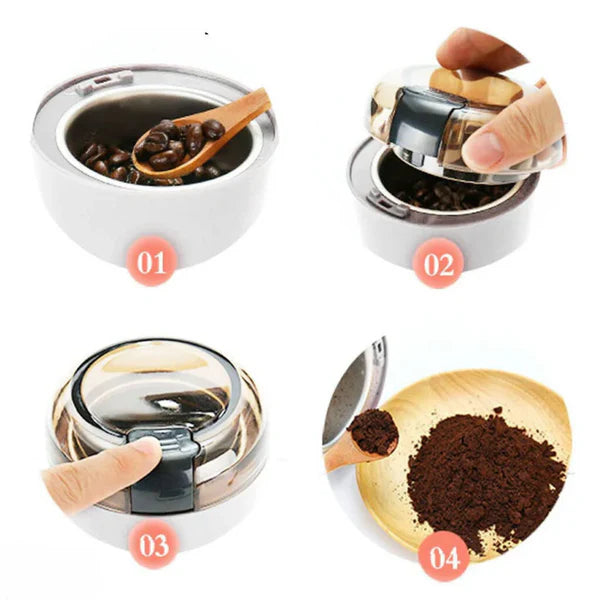 01

02

03

04