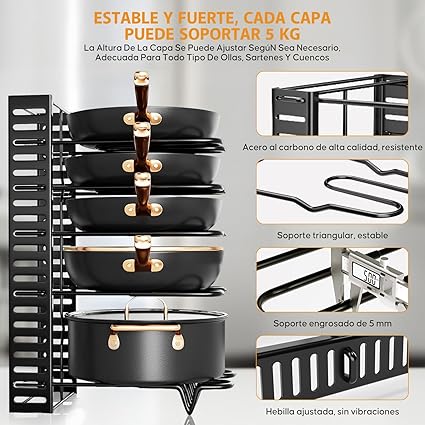 ESTABLE Y FUERTE, CADA CAPA PUEDE SOPORTAR 5 KG

La Altura De La Capa Se Puede Ajustar SegúN Sea Necesario, Adecuada Para Todo Tipo De Ollas, Sartenes Y Cuencos

Acero al carbono de alta calidad, resistente

Soporte triangular, estable

5.00

Soporte engrosado de 5 mm

Hebilla ajustada, sin vibraciones