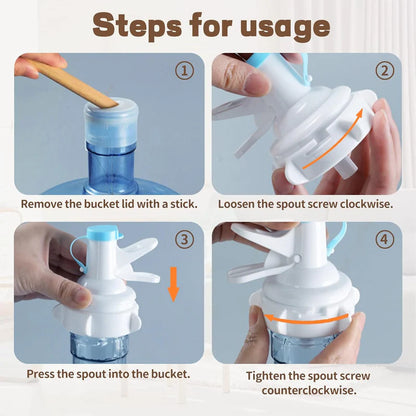 Steps for usage

①

Remove the bucket lid with a stick.

②

Loosen the spout screw clockwise.

③

Press the spout into the bucket.

④

Tighten the spout screw counterclockwise.