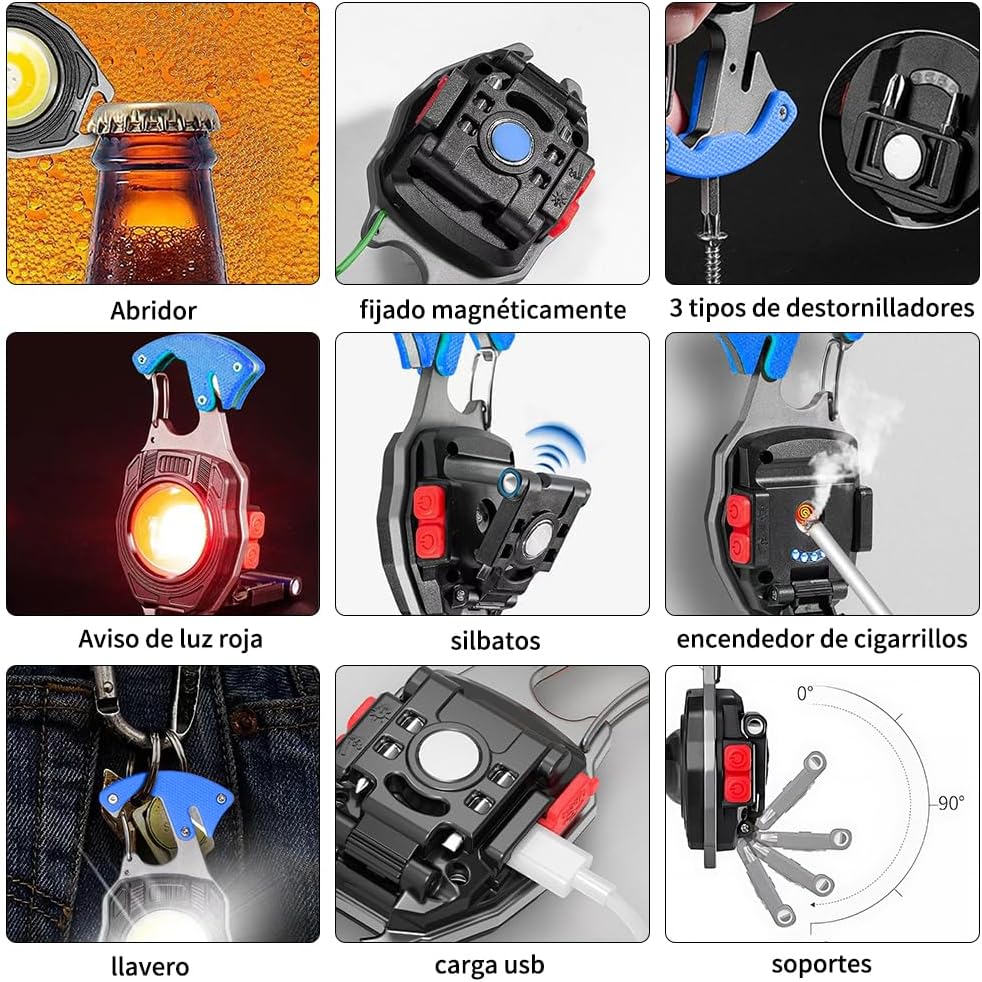 Abridor

fijado magnéticamente

3 tipos de destornilladores

Aviso de luz roja

silbatos

encendedor de cigarrillos

llavero

carga usb

0°

90°

soportes