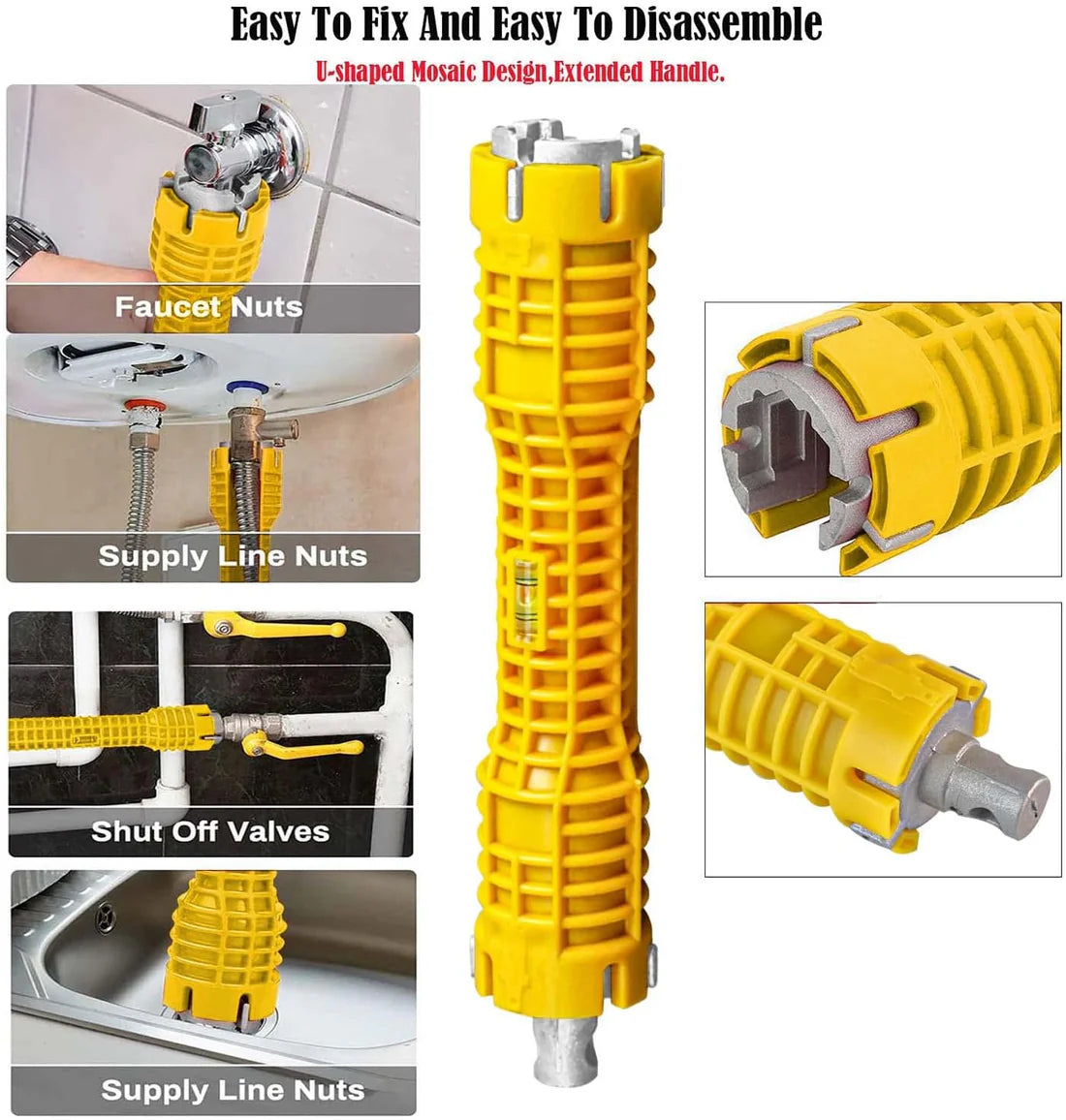 Easy To Fix And Easy To Disassemble

U-shaped Mosaic Design,Extended Handle.

Faucet Nuts

Supply Line Nuts

Shut Off Valves

Supply Line Nuts