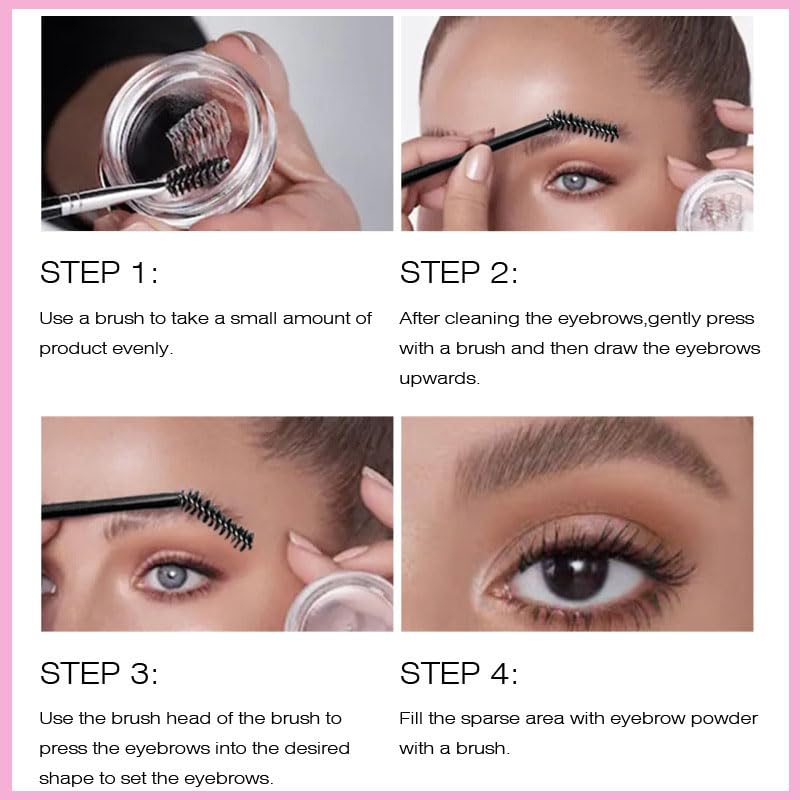 STEP 1:

Use a brush to take a small amount of product evenly.

STEP 2:

After cleaning the eyebrows,gently press with a brush and then draw the eyebrows upwards.

STEP 3:

Use the brush head of the brush to press the eyebrows into the desired shape to set the eyebrows.

STEP 4:

Fill the sparse area with eyebrow powder with a brush.