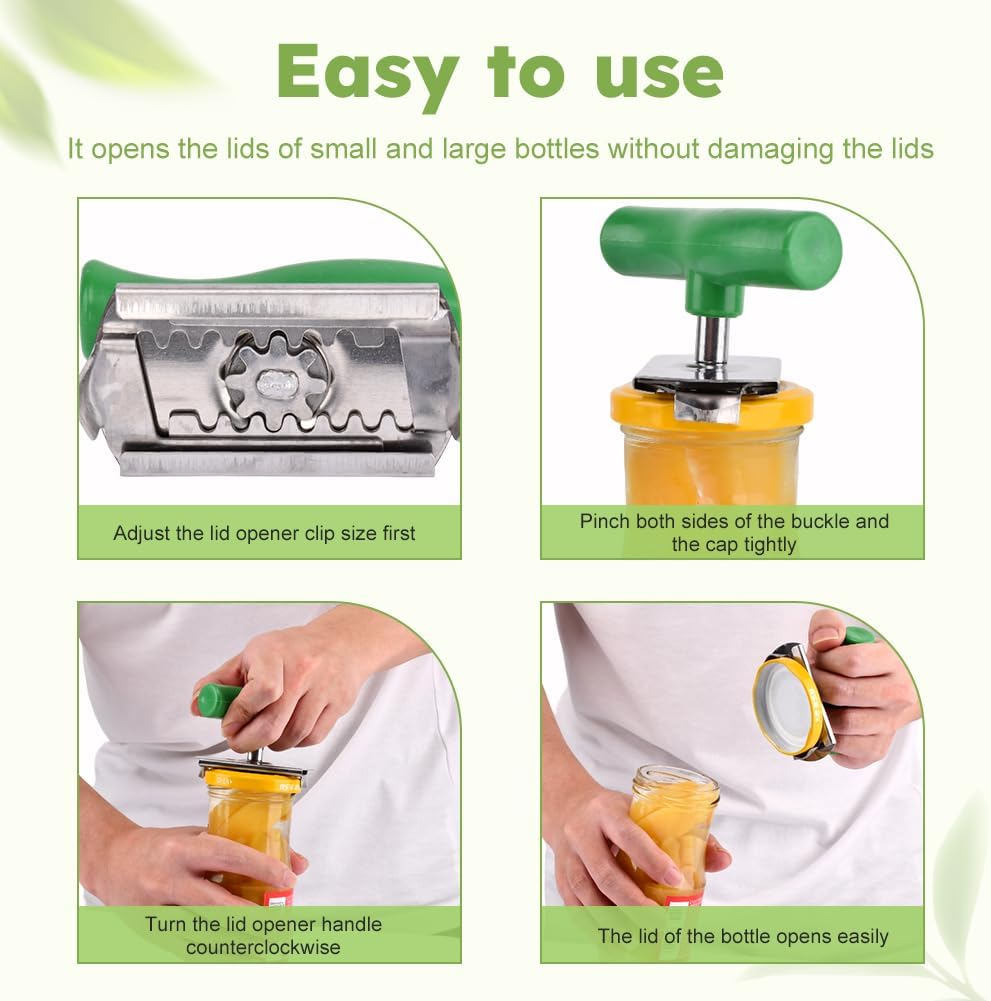 Easy to use

It opens the lids of small and large bottles without damaging the lids

Adjust the lid opener clip size first

Pinch both sides of the buckle and the cap tightly

Turn the lid opener handle counterclockwise

The lid of the bottle opens easily