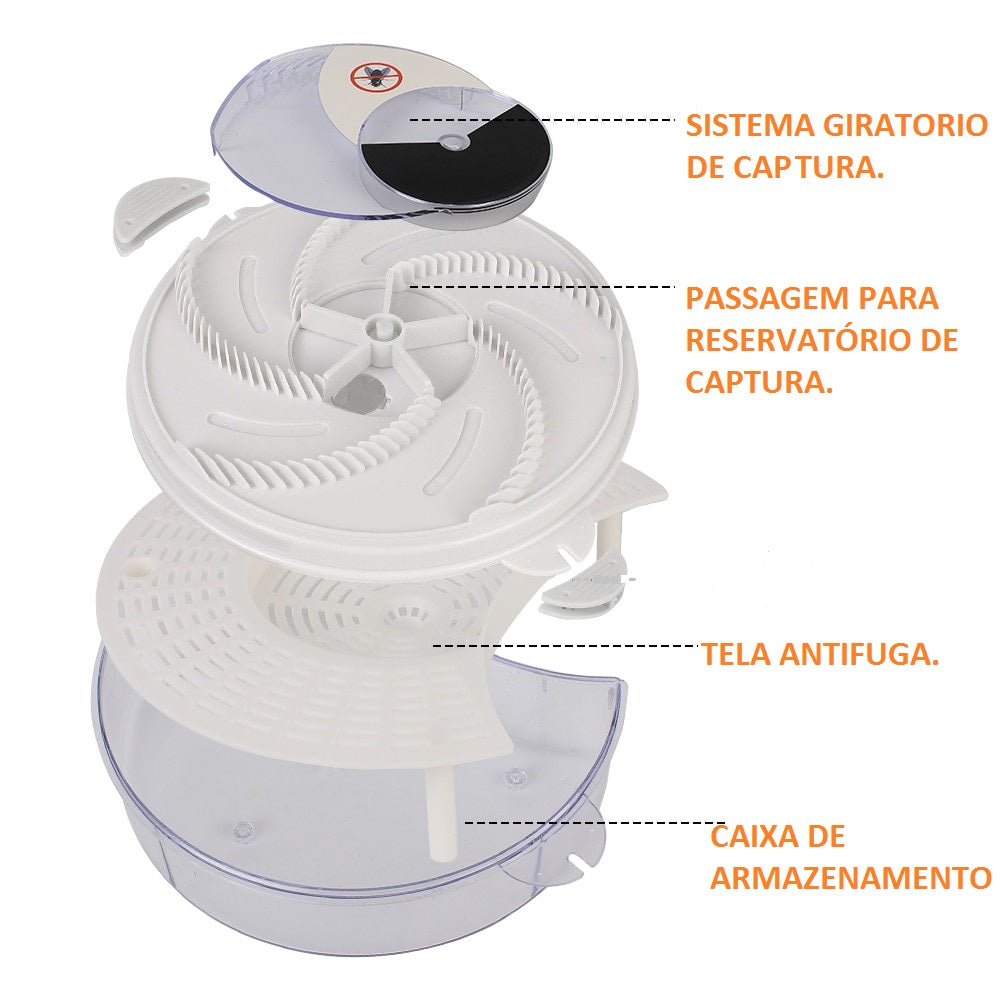 SISTEMA GIRATORIO DE CAPTURA.

PASSAGEM PARA RESERVATÓRIO DE CAPTURA.

TELA ANTIFUGA.

CAIXA DE ARMAZENAMENTO