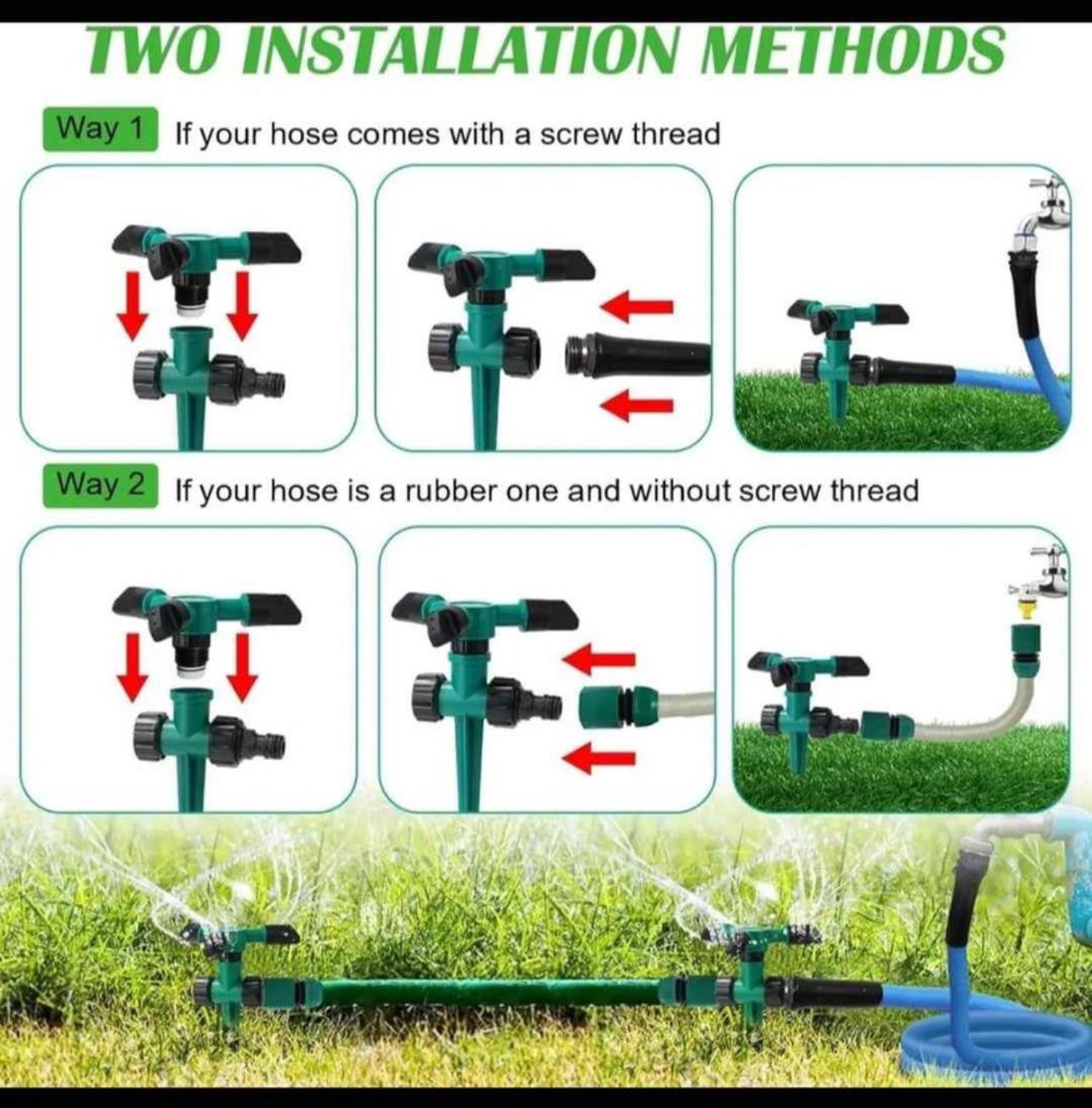 TWO INSTALLATION METHODS

Way 1 If your hose comes with a screw thread

Way 2 If your hose is a rubber one and without screw thread