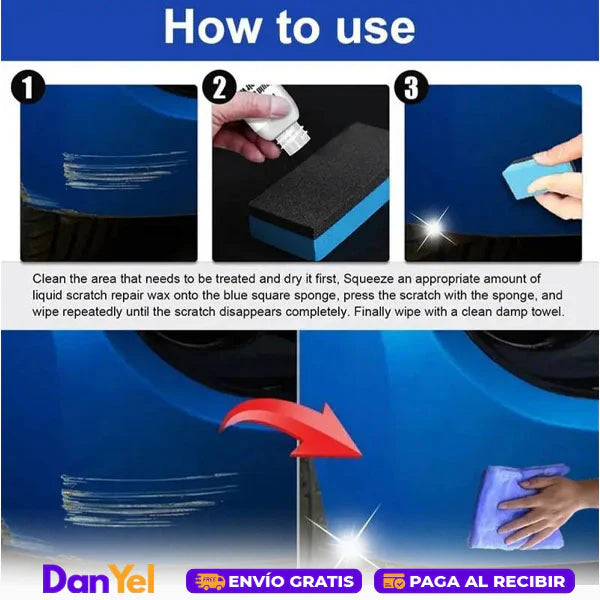 How to use

1

2

3

Clean the area that needs to be treated and dry it first, Squeeze an appropriate amount of liquid scratch repair wax onto the blue square sponge, press the scratch with the sponge, and wipe repeatedly until the scratch disappears completely. Finally wipe with a clean damp towel.

DanYel

FREE ENVÍO GRATIS

PAGA AL RECIBIR