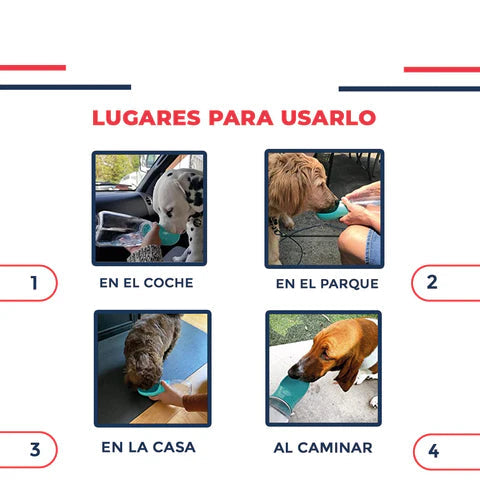 LUGARES PARA USARLO

1

EN EL COCHE

EN EL PARQUE

2

3

EN LA CASA

AL CAMINAR

4