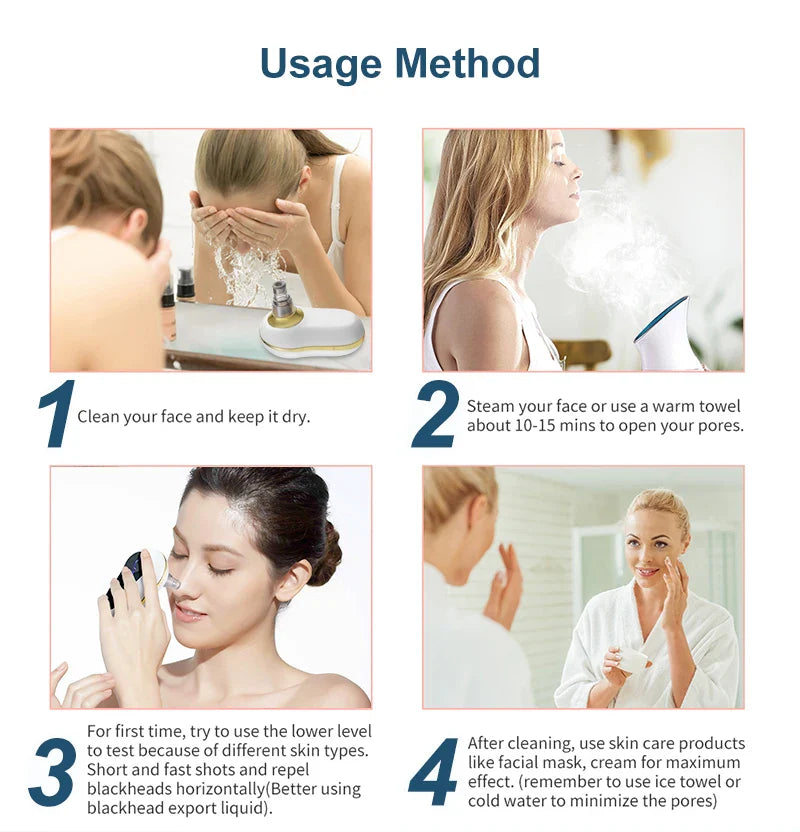 Usage Method

1 Clean your face and keep it dry.

2 Steam your face or use a warm towel about 10-15 mins to open your pores.

3 For first time, try to use the lower level to test because of different skin types. Short and fast shots and repel blackheads horizontally(Better using blackhead export liquid).

4 After cleaning, use skin care products like facial mask, cream for maximum effect. (remember to use ice towel or cold water to minimize the pores)