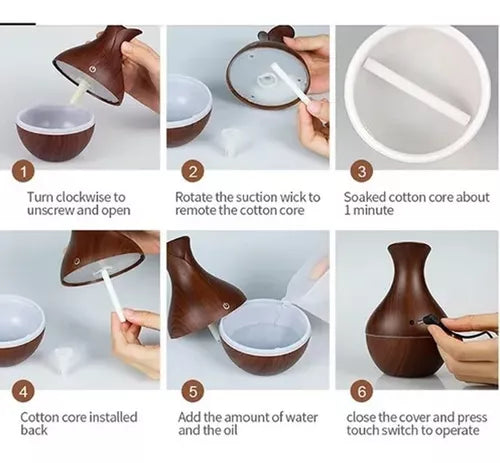 1

Turn clockwise to unscrew and open

2

Rotate the suction wick to remote the cotton core

3

Soaked cotton core about 1 minute

4

Cotton core installed back

5

Add the amount of water and the oil

6

close the cover and press touch switch to operate