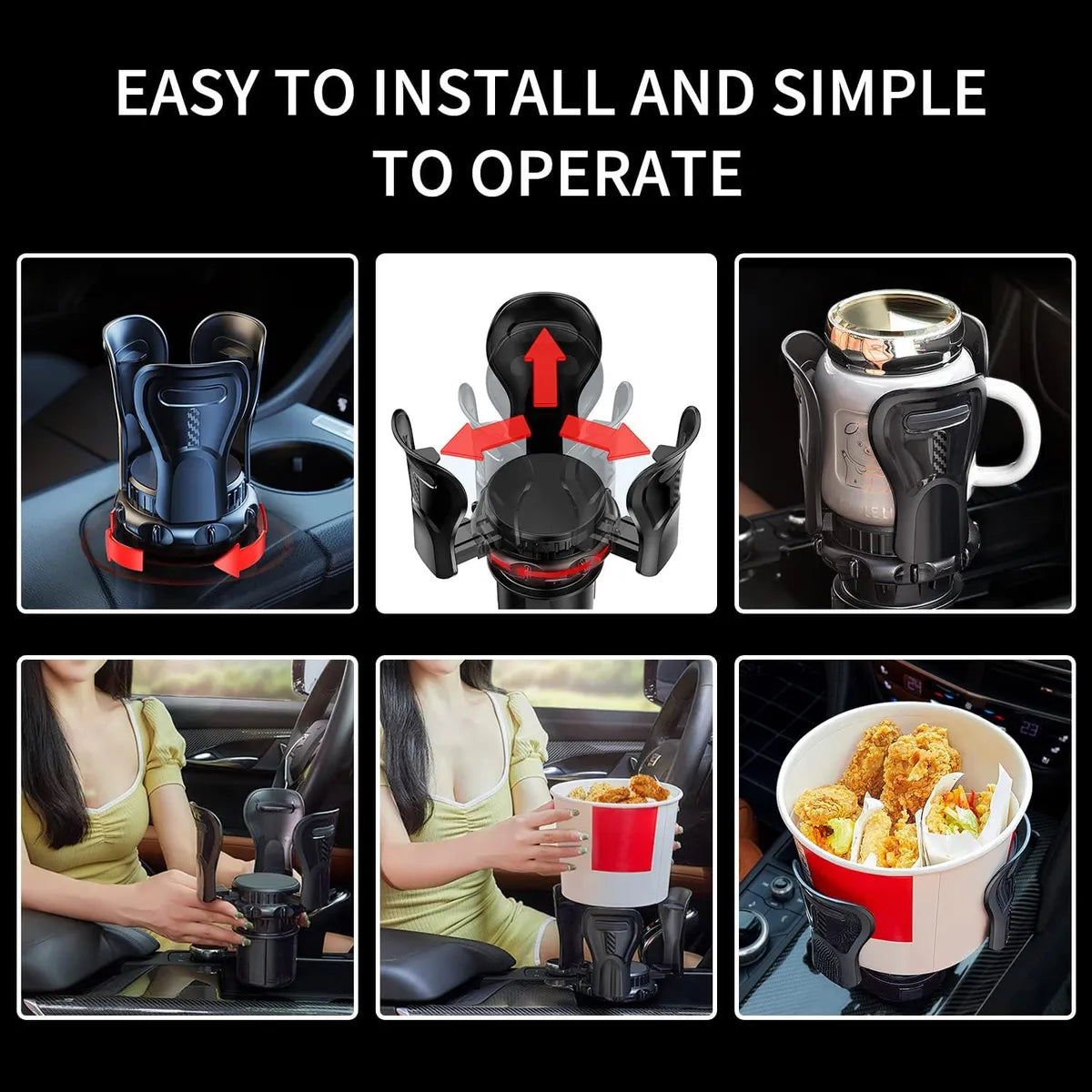 EASY TO INSTALL AND SIMPLE TO OPERATE