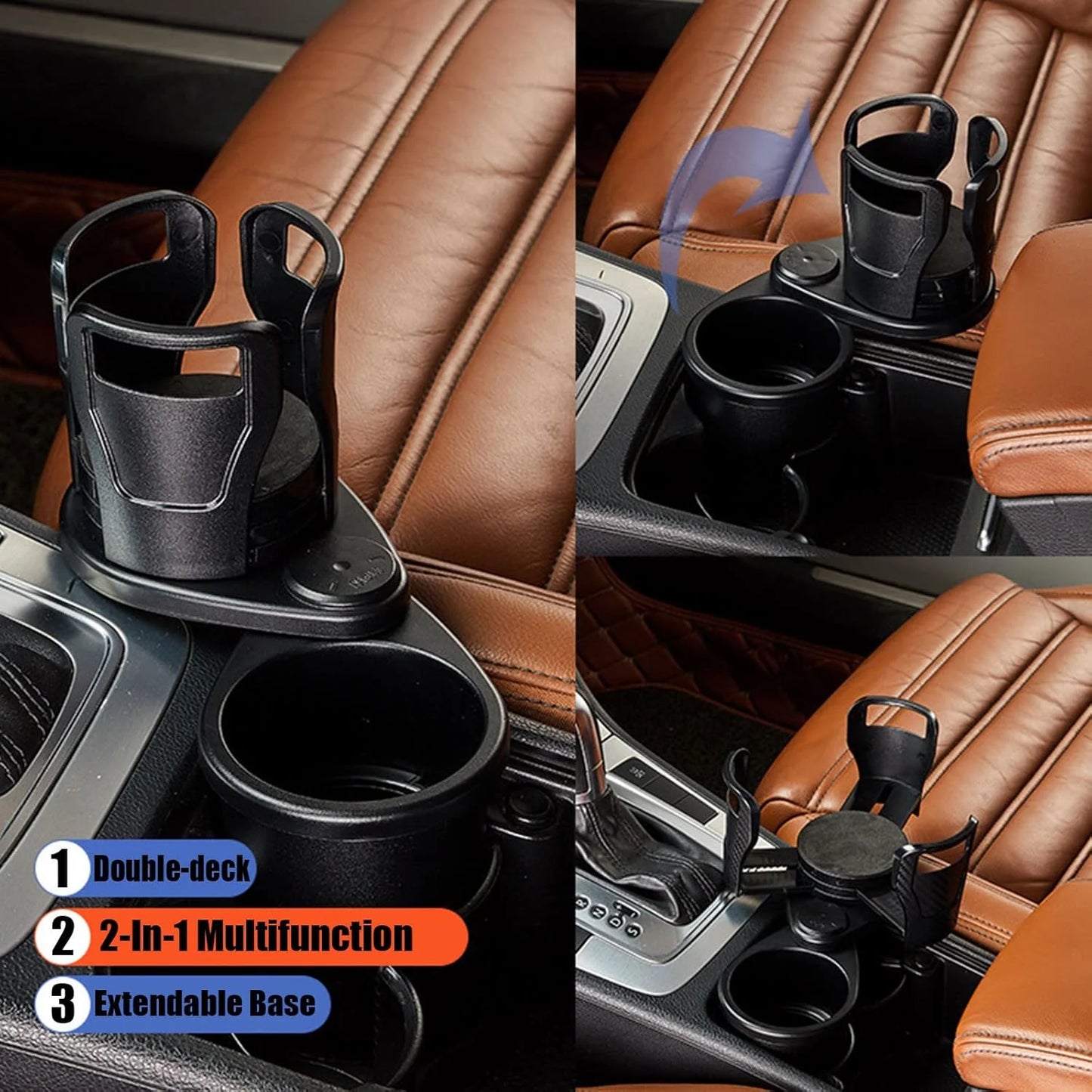 1 Double-deck
2 2-In-1 Multifunction
3 Extendable Base