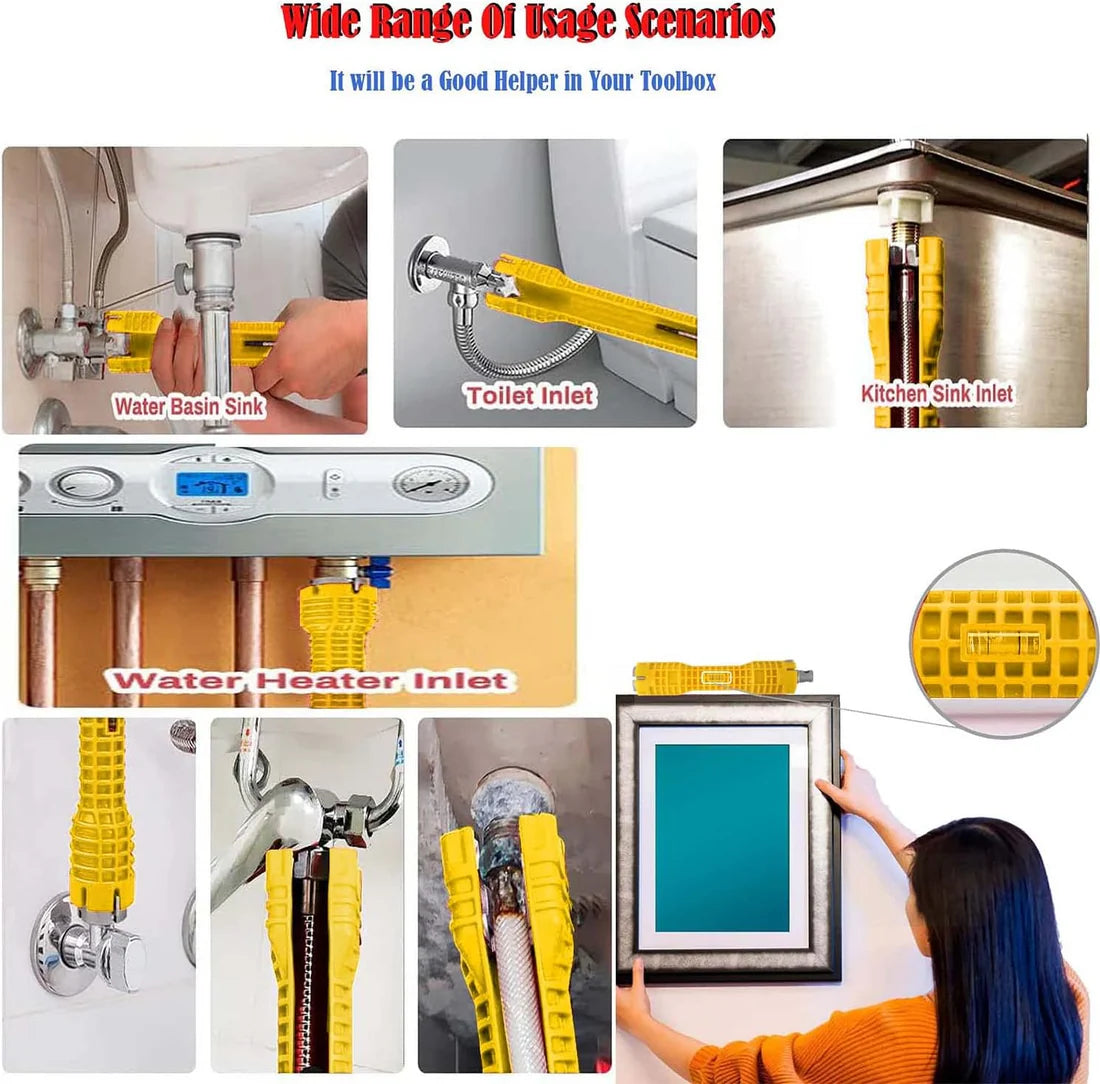 Wide Range Of Usage Scenarios

It will be a Good Helper in Your Toolbox

Water Basin Sink

Toilet Inlet

Kitchen Sink Inlet

Water Heater Inlet